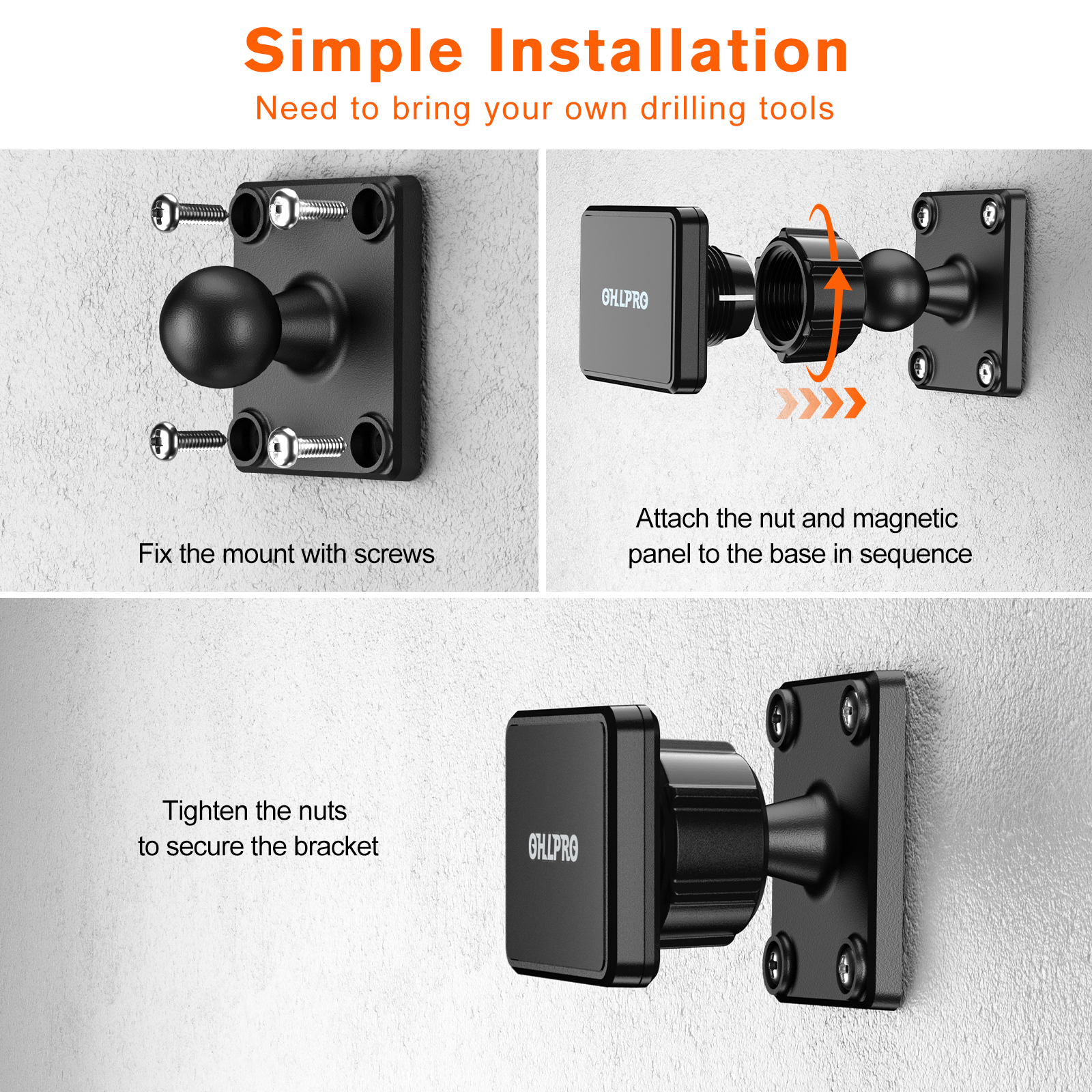 Simple Installation
Need to bring your own drilling tools

Fix the mount with screws

OHLPRO

Attach the nut and magnetic panel to the base in sequence

Tighten the nuts to secure the bracket

OHLPRO