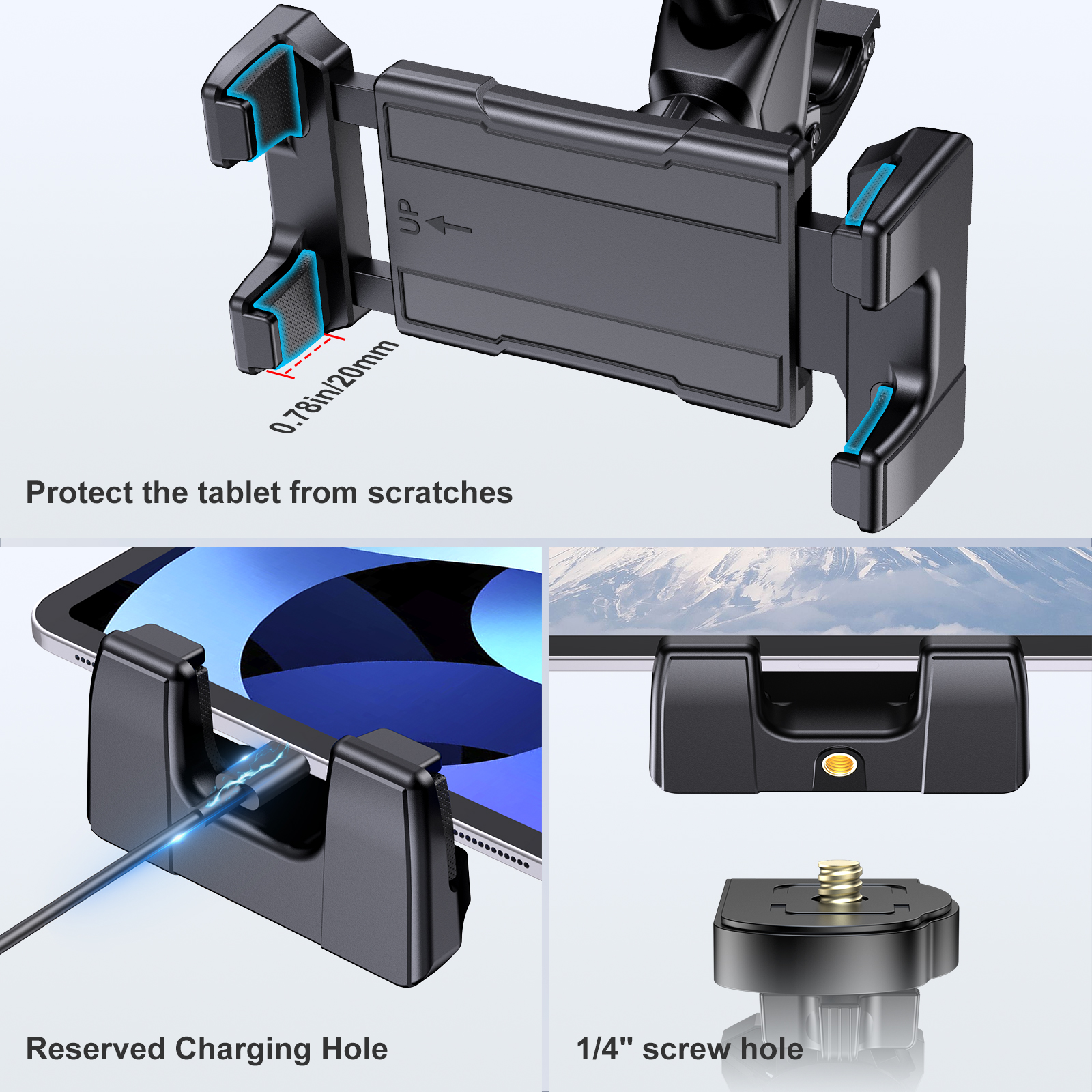 UP

0.78in/20mm

Protect the tablet from scratches

Reserved Charging Hole

1/4" screw hole